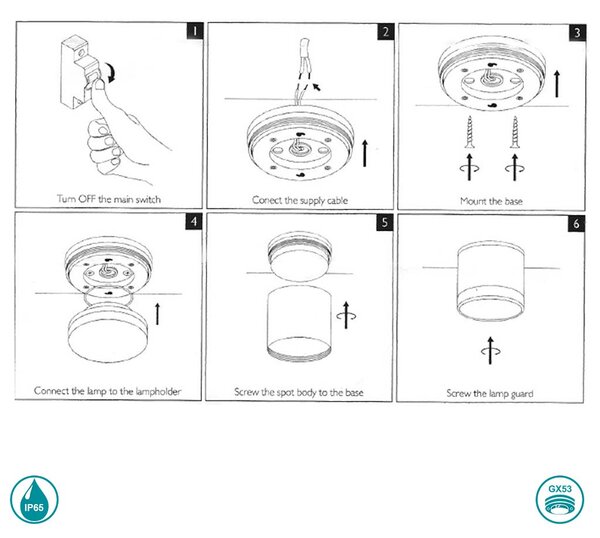 1
Turn OFF the main switch

2
Conect the supply cable

3
Mount the base

4
Connect the lamp to the lampholder

5
Screw the spot body to the base

6
Screw the lamp guard

IP65

GX53