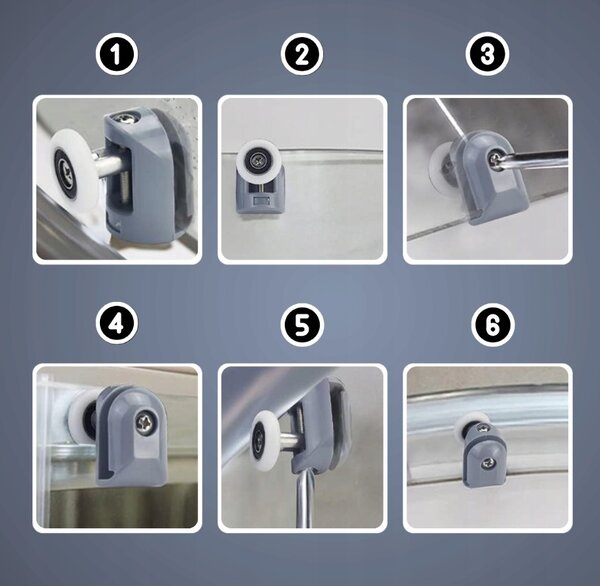 1
2
3
4
5
6