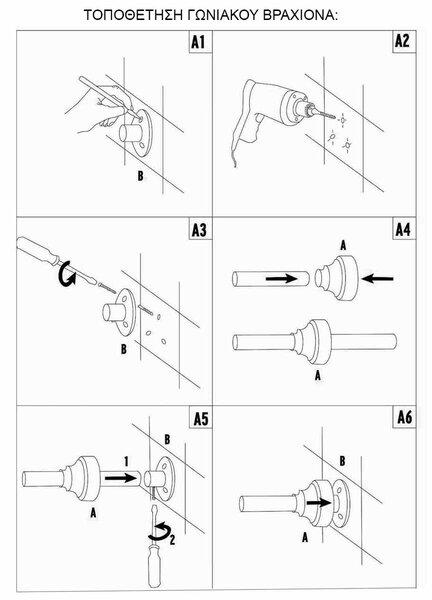 ΤΟΠΟΘΕΤΗΣΗ ΓΩΝΙΑΚΟΥ ΒΡΑΧΙΟΝΑ:

A1

B

A2

A3

B

A4

A

A

A5

B

1

A

2

A6

B

A