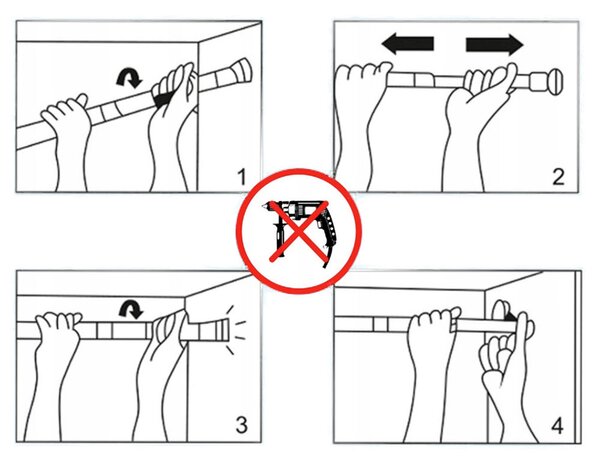 1

2

3

4